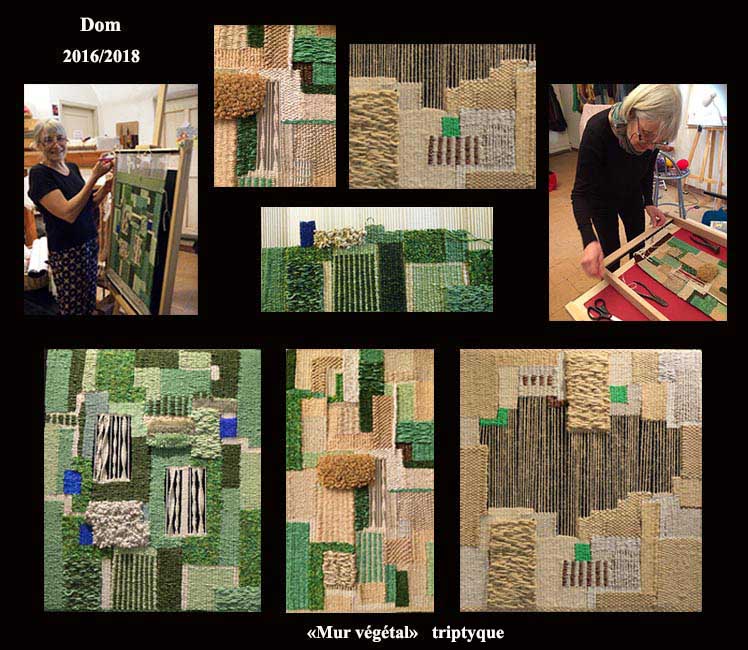 Dom
2016/2018

«Mur végétal» triptyque